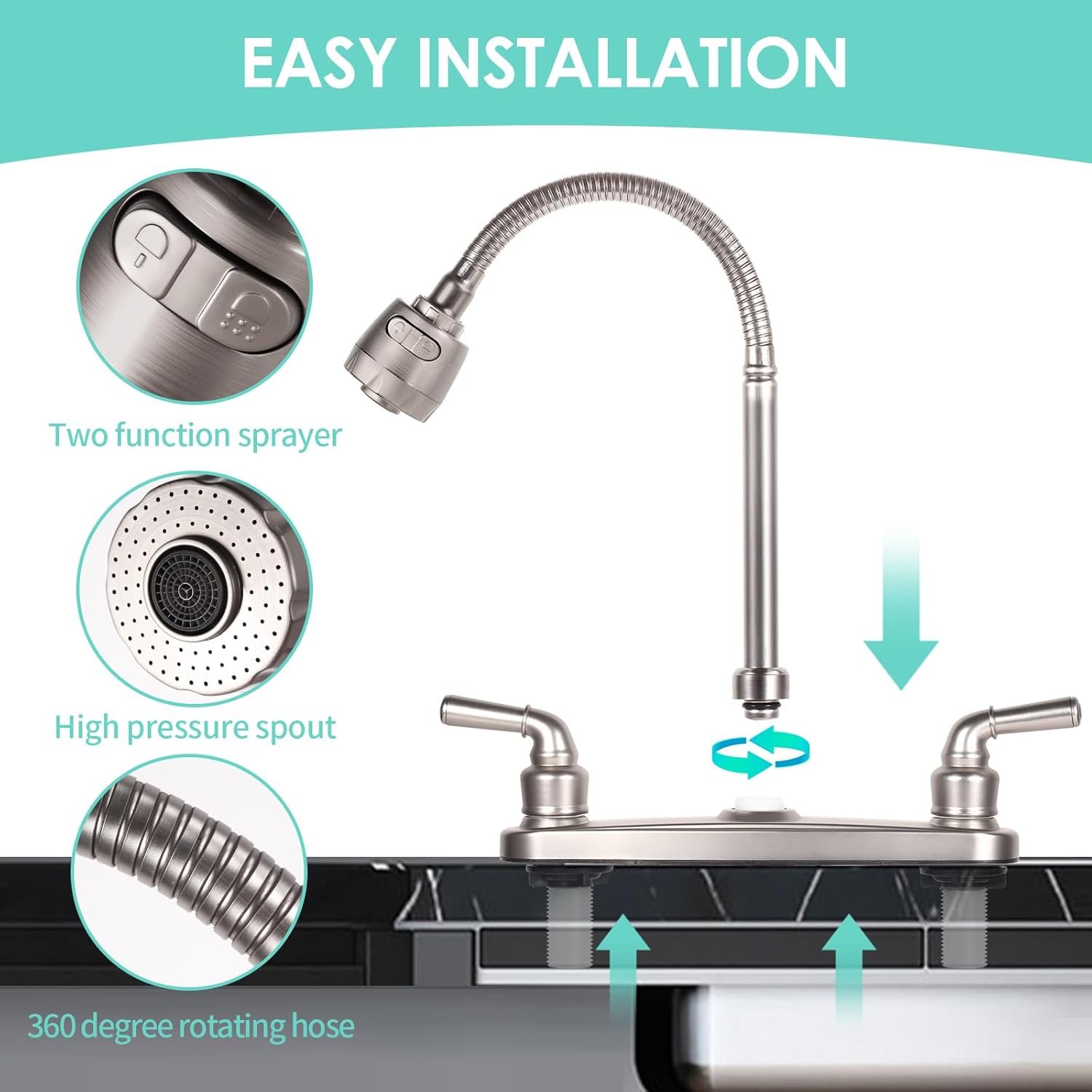 EASY INSTALLATION

Two function sprayer

High pressure spout

360 degree rotating hose