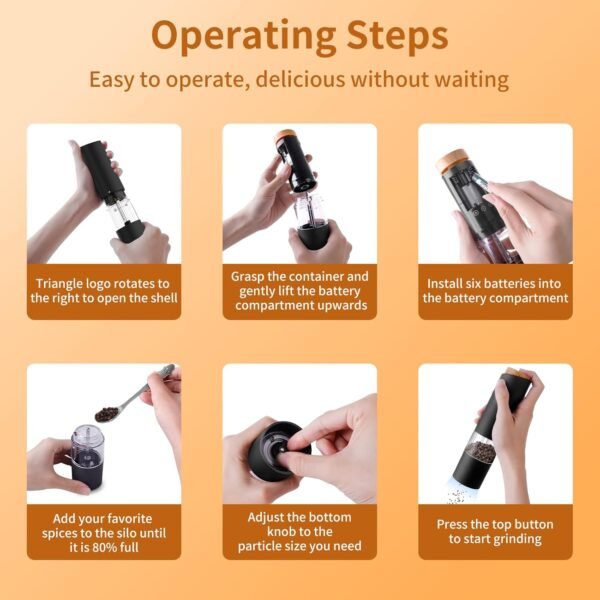 Operating Steps

Easy to operate, delicious without waiting

Triangle logo rotates to the right to open the shell

Grasp the container and gently lift the battery compartment upwards

Install six batteries into the battery compartment

Add your favorite spices to the silo until it is 80% full

Adjust the bottom knob to the particle size you need

Press the top button to start grinding