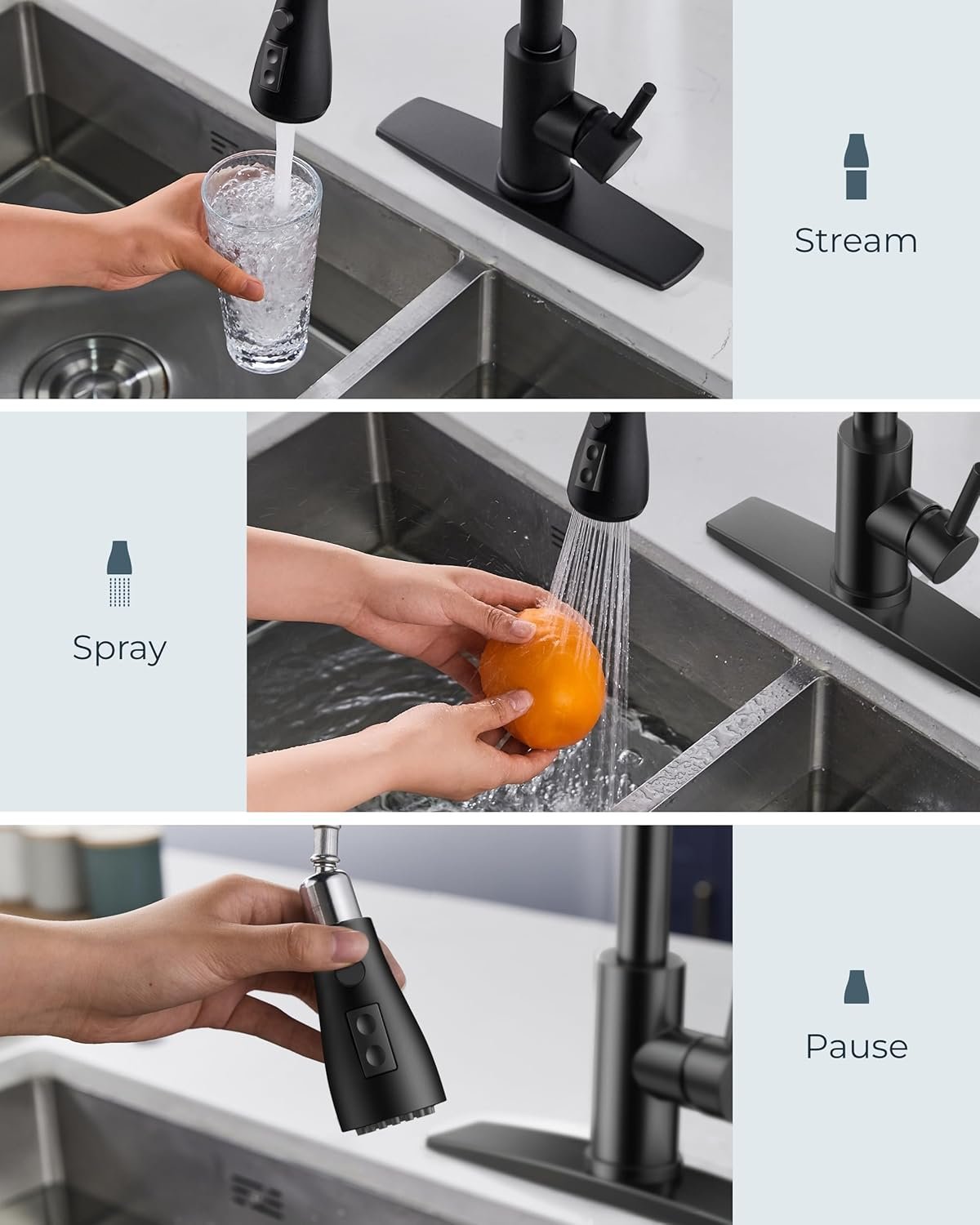 Stream

Spray

Pause