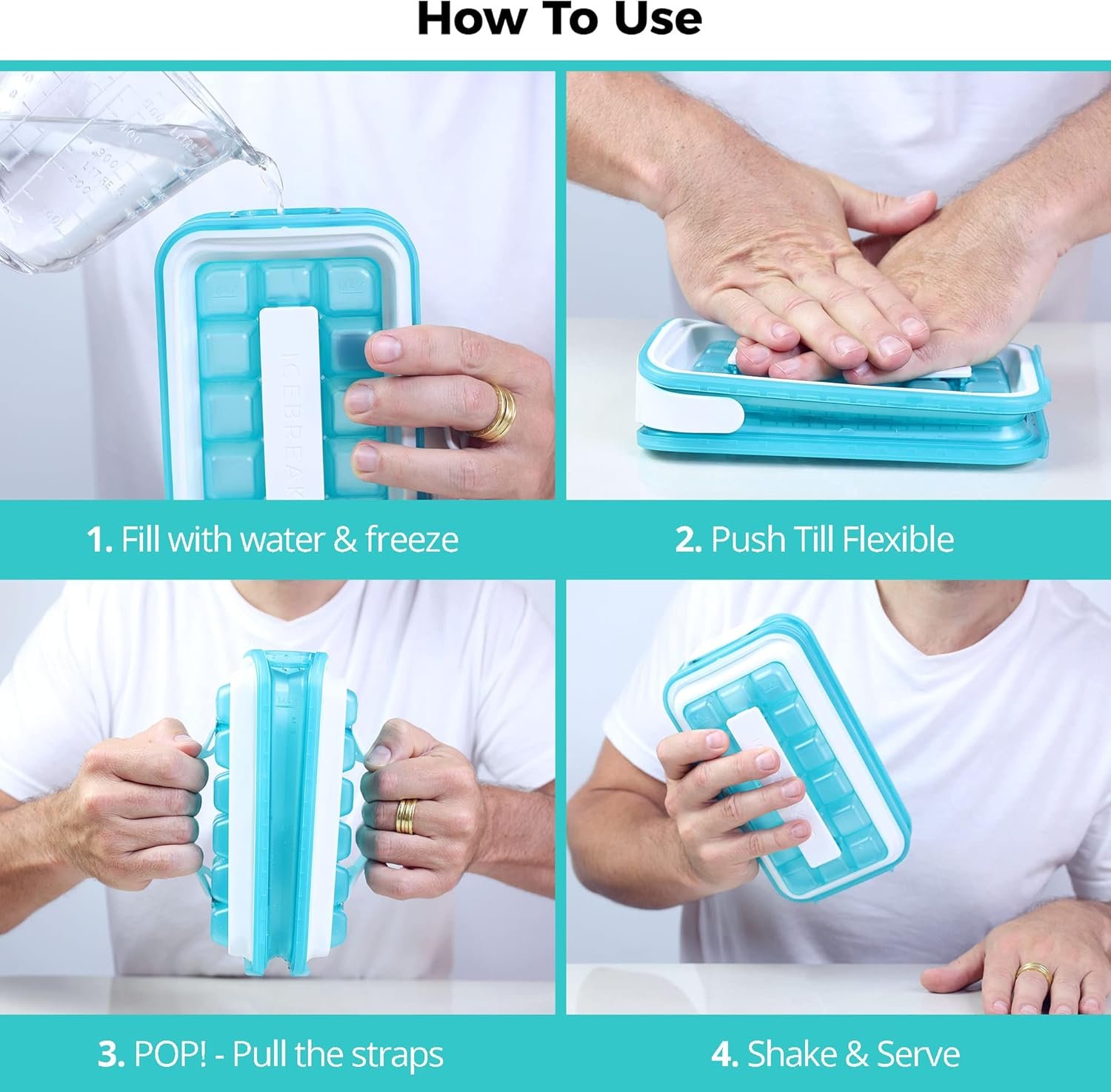 How To Use

ICEBREAK

1. Fill with water & freeze

2. Push Till Flexible

3. POP! - Pull the straps

4. Shake & Serve