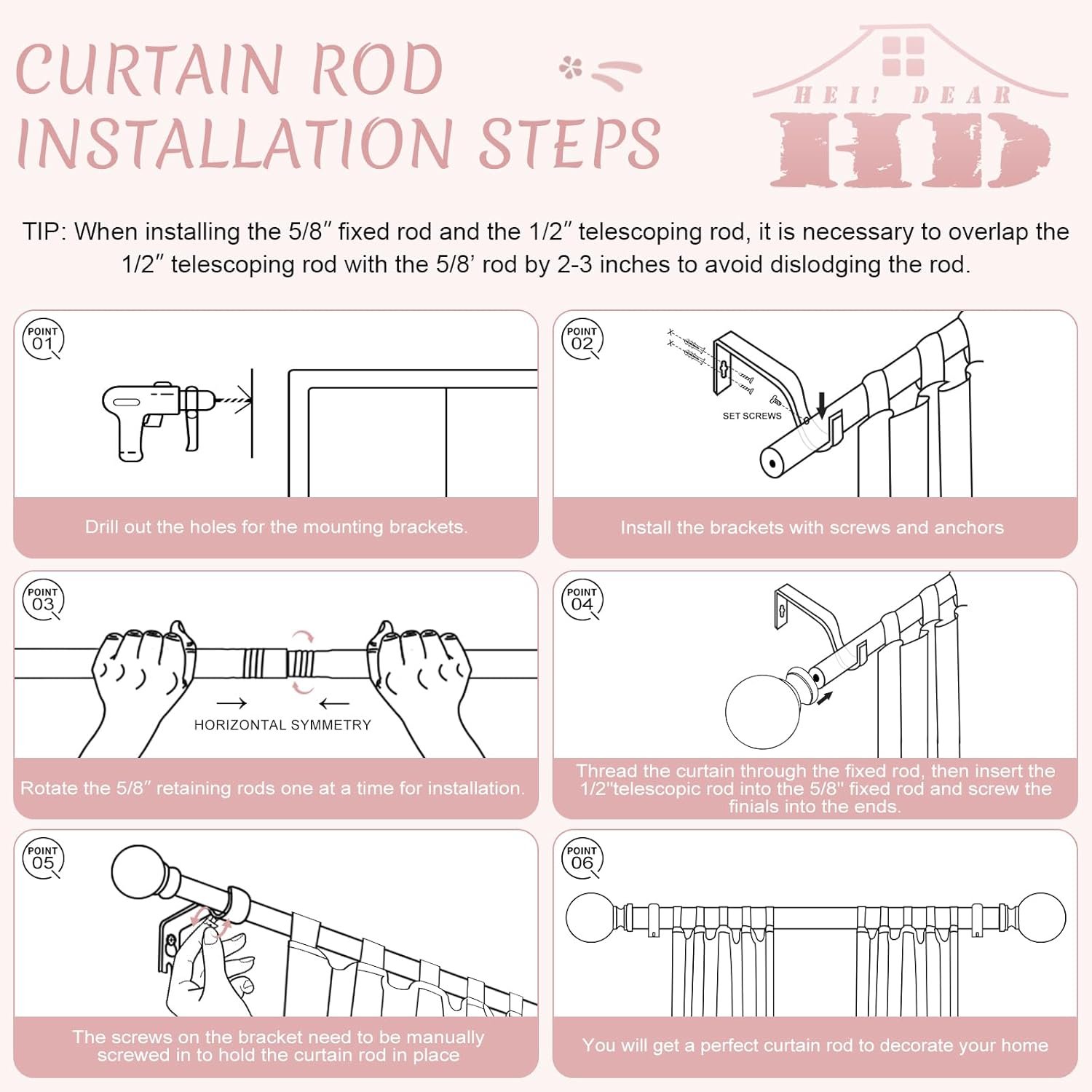 CURTAIN ROD INSTALLATION STEPS

HEI! DEAR
HD

TIP: When installing the 5/8″ fixed rod and the 1/2″ telescoping rod, it is necessary to overlap the 1/2″ telescoping rod with the 5/8’ rod by 2-3 inches to avoid dislodging the rod.

POINT 01

Drill out the holes for the mounting brackets.

POINT 02

SET SCREWS

Install the brackets with screws and anchors

POINT 03

HORIZONTAL SYMMETRY

Rotate the 5/8″ retaining rods one at a time for installation.

POINT 04

Thread the curtain through the fixed rod, then insert the 1/2"telescopic rod into the 5/8" fixed rod and screw the finials into the ends.

POINT 05

The screws on the bracket need to be manually screwed in to hold the curtain rod in place

POINT 06

You will get a perfect curtain rod to decorate your home