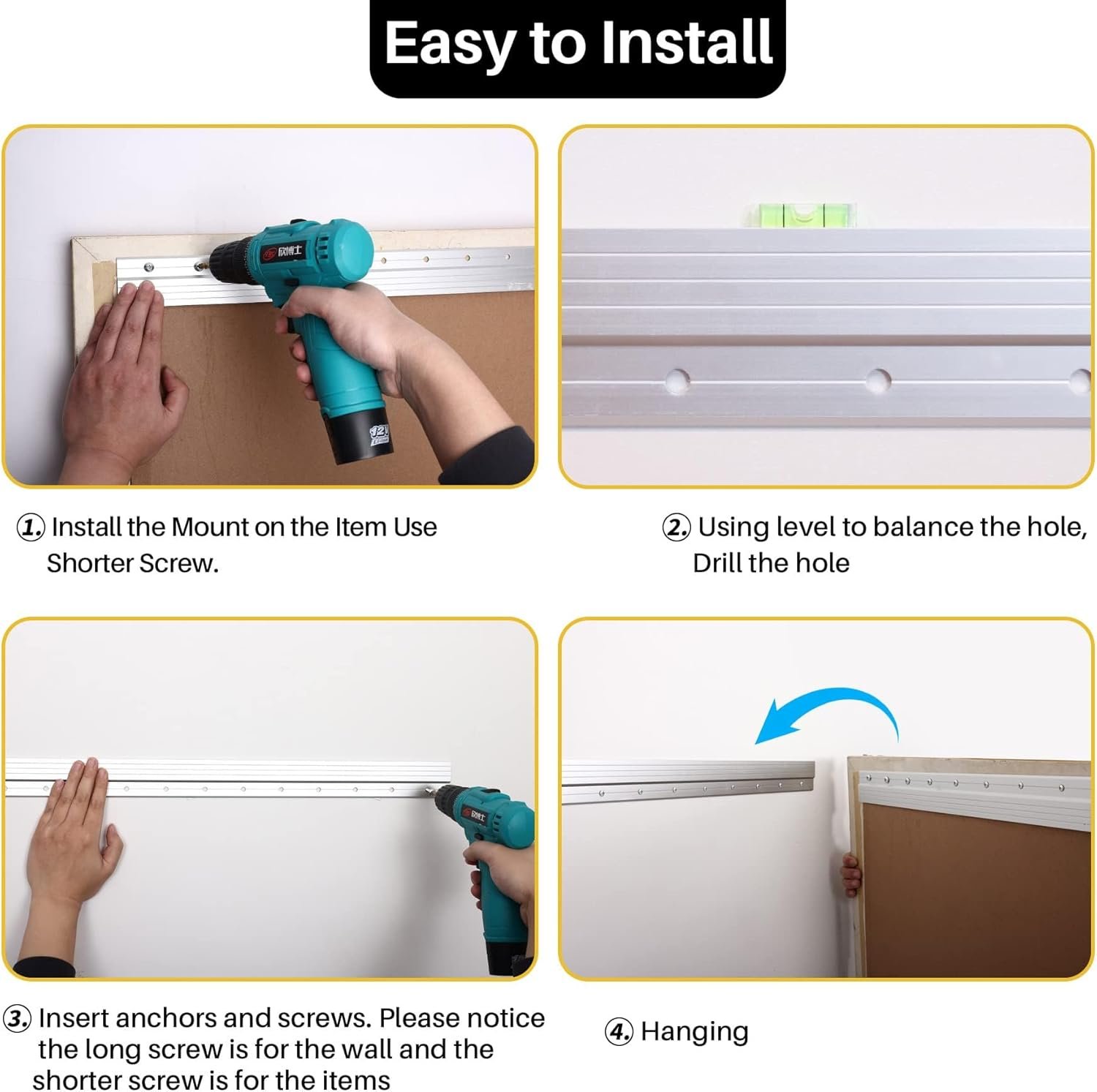 Easy to Install

欣博士

12V

1. Install the Mount on the Item Use Shorter Screw.

2. Using level to balance the hole, Drill the hole

欣博士

3. Insert anchors and screws. Please notice the long screw is for the wall and the shorter screw is for the items

4. Hanging