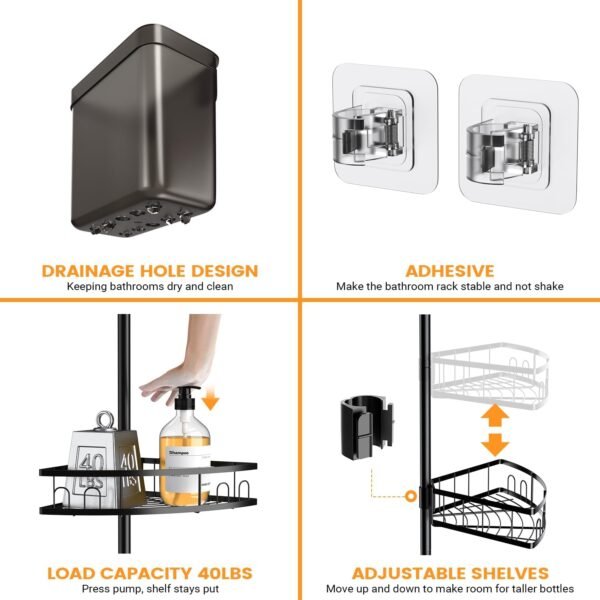 DRAINAGE HOLE DESIGN
Keeping bathrooms dry and clean

ADHESIVE
Make the bathroom rack stable and not shake

40 LBS
40 LBS

Shampoo

LOAD CAPACITY 40LBS
Press pump, shelf stays put

ADJUSTABLE SHELVES
Move up and down to make room for taller bottles