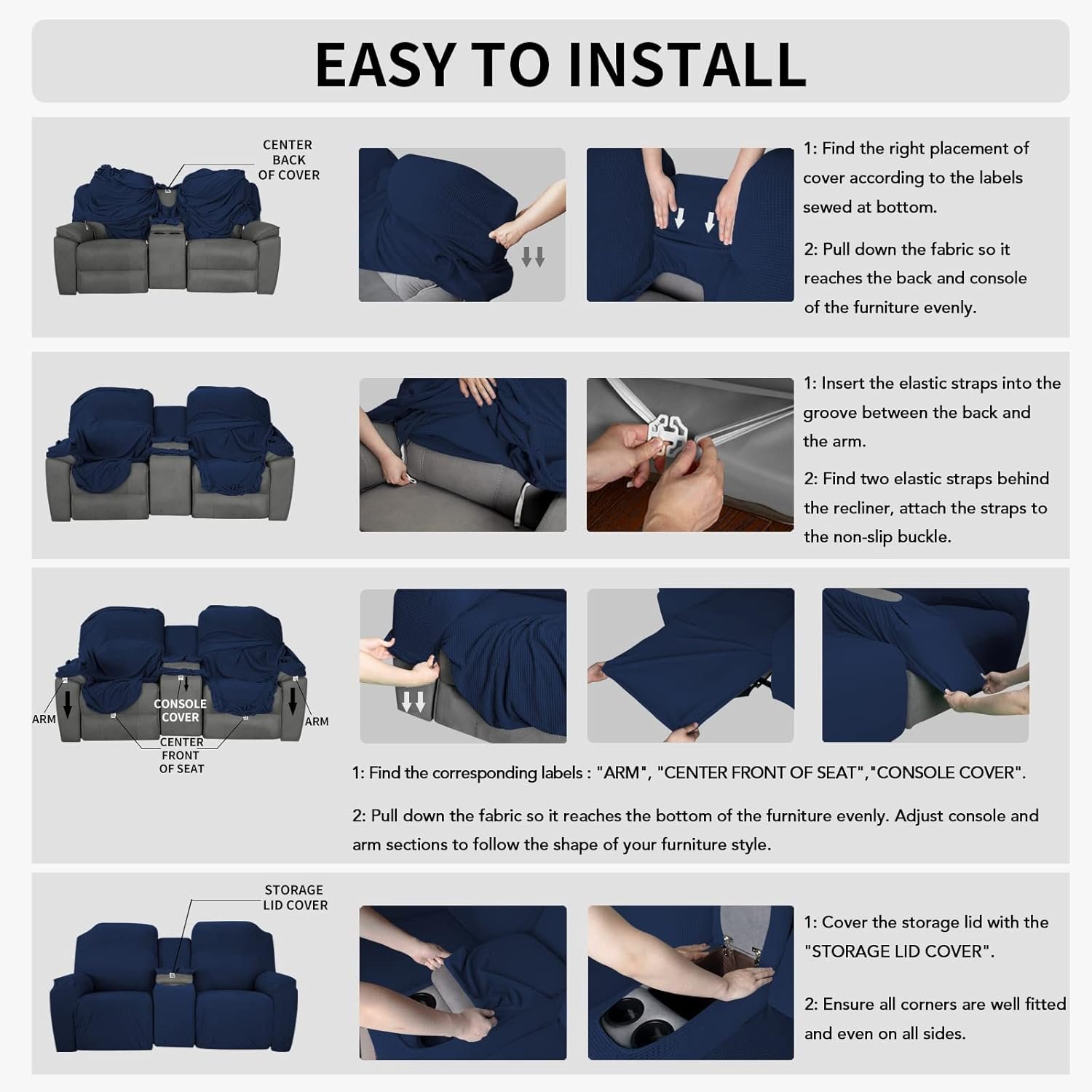 EASY TO INSTALL

CENTER BACK OF COVER

1: Find the right placement of cover according to the labels sewed at bottom.

2: Pull down the fabric so it reaches the back and console of the furniture evenly.

1: Insert the elastic straps into the groove between the back and the arm.

2: Find two elastic straps behind the recliner, attach the straps to the non-slip buckle.

ARM

CONSOLE COVER

ARM

CENTER FRONT OF SEAT

1: Find the corresponding labels : "ARM", "CENTER FRONT OF SEAT","CONSOLE COVER".

2: Pull down the fabric so it reaches the bottom of the furniture evenly. Adjust console and arm sections to follow the shape of your furniture style.

STORAGE LID COVER

1: Cover the storage lid with the "STORAGE LID COVER".

2: Ensure all corners are well fitted and even on all sides.