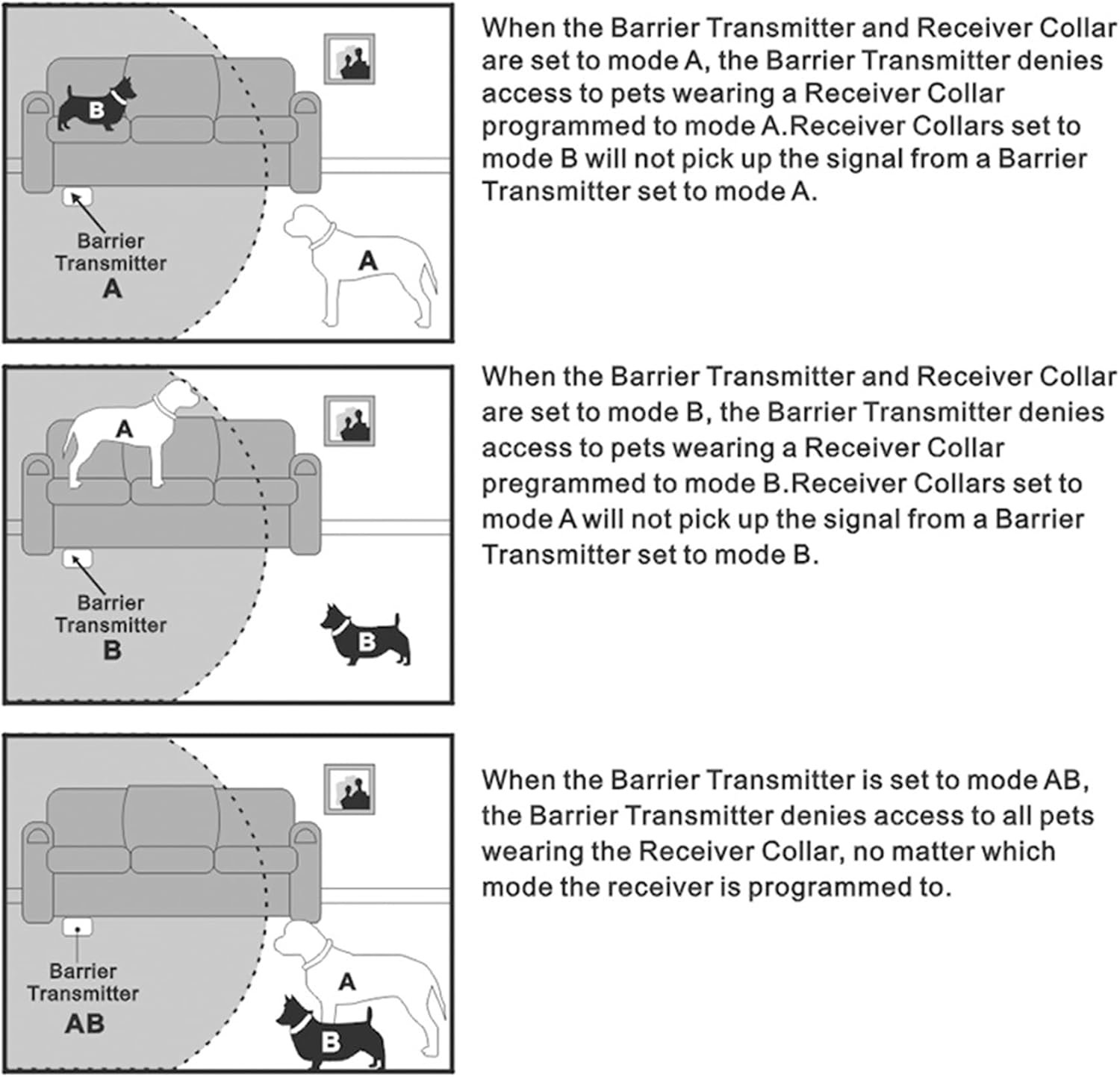 B

Barrier Transmitter
A

A

When the Barrier Transmitter and Receiver Collar are set to mode A, the Barrier Transmitter denies access to pets wearing a Receiver Collar programmed to mode A.Receiver Collars set to mode B will not pick up the signal from a Barrier Transmitter set to mode A.

A

Barrier Transmitter
B

B

When the Barrier Transmitter and Receiver Collar are set to mode B, the Barrier Transmitter denies access to pets wearing a Receiver Collar pregrammed to mode B.Receiver Collars set to mode A will not pick up the signal from a Barrier Transmitter set to mode B.

Barrier Transmitter
AB

A

B

When the Barrier Transmitter is set to mode AB, the Barrier Transmitter denies access to all pets wearing the Receiver Collar, no matter which mode the receiver is programmed to.